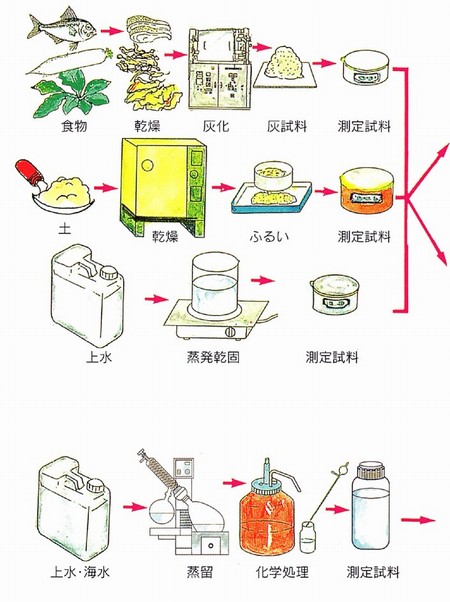 食物 乾燥 灰化 灰試料 測定試料

土 乾燥 ふるい 測定試料

上水 蒸発乾固 測定試料

上水・海水 蒸留 化学処理 測定試料